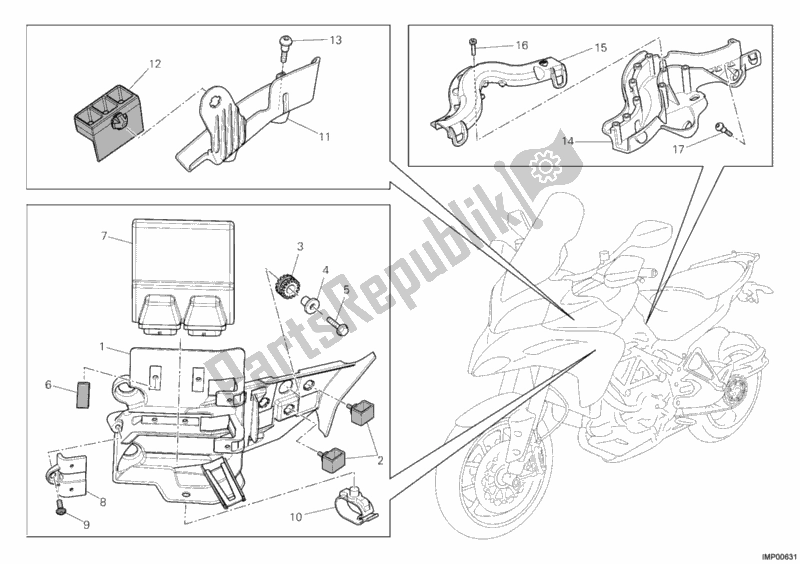 12
13
11
16
15
14
17
7
3
4
5
1
6
2
8
9
10
PartsRepublik
IMP00631